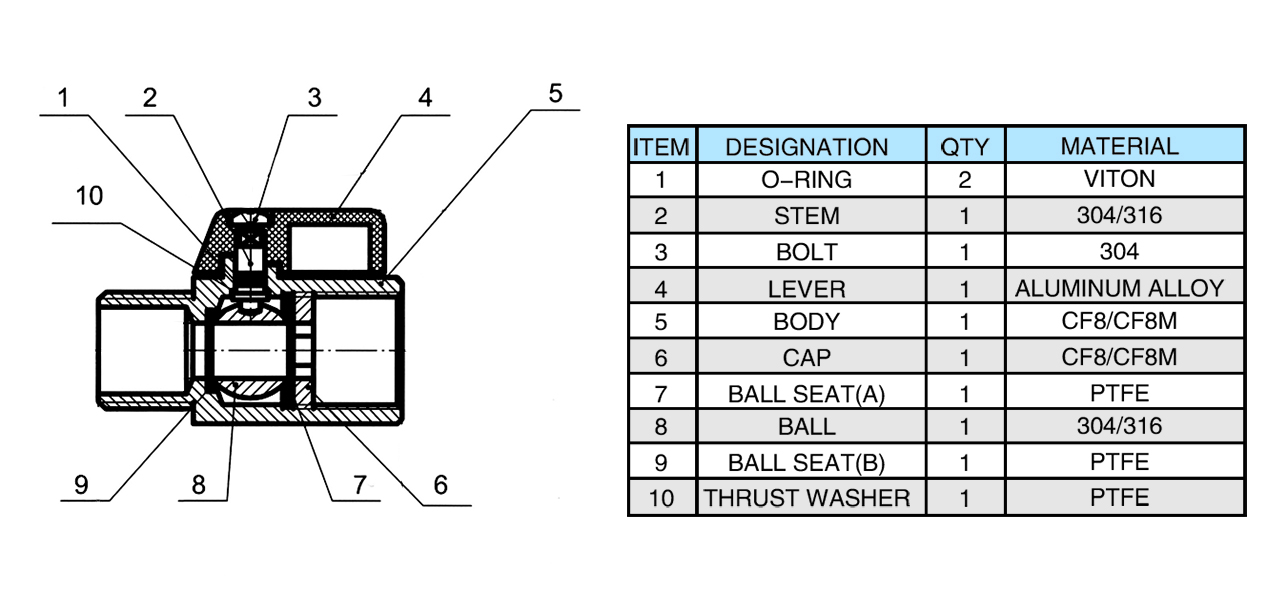 1 2 3 4 5

10

9 8 7 6

| ITEM | DESIGNATION | QTY | MATERIAL |
|---|---|---|---|
| 1 | O-RING | 2 | VITON |
| 2 | STEM | 1 | 304/316 |
| 3 | BOLT | 1 | 304 |
| 4 | LEVER | 1 | ALUMINUM ALLOY |
| 5 | BODY | 1 | CF8/CF8M |
| 6 | CAP | 1 | CF8/CF8M |
| 7 | BALL SEAT(A) | 1 | PTFE |
| 8 | BALL | 1 | 304/316 |
| 9 | BALL SEAT(B) | 1 | PTFE |
| 10 | THRUST WASHER | 1 | PTFE |